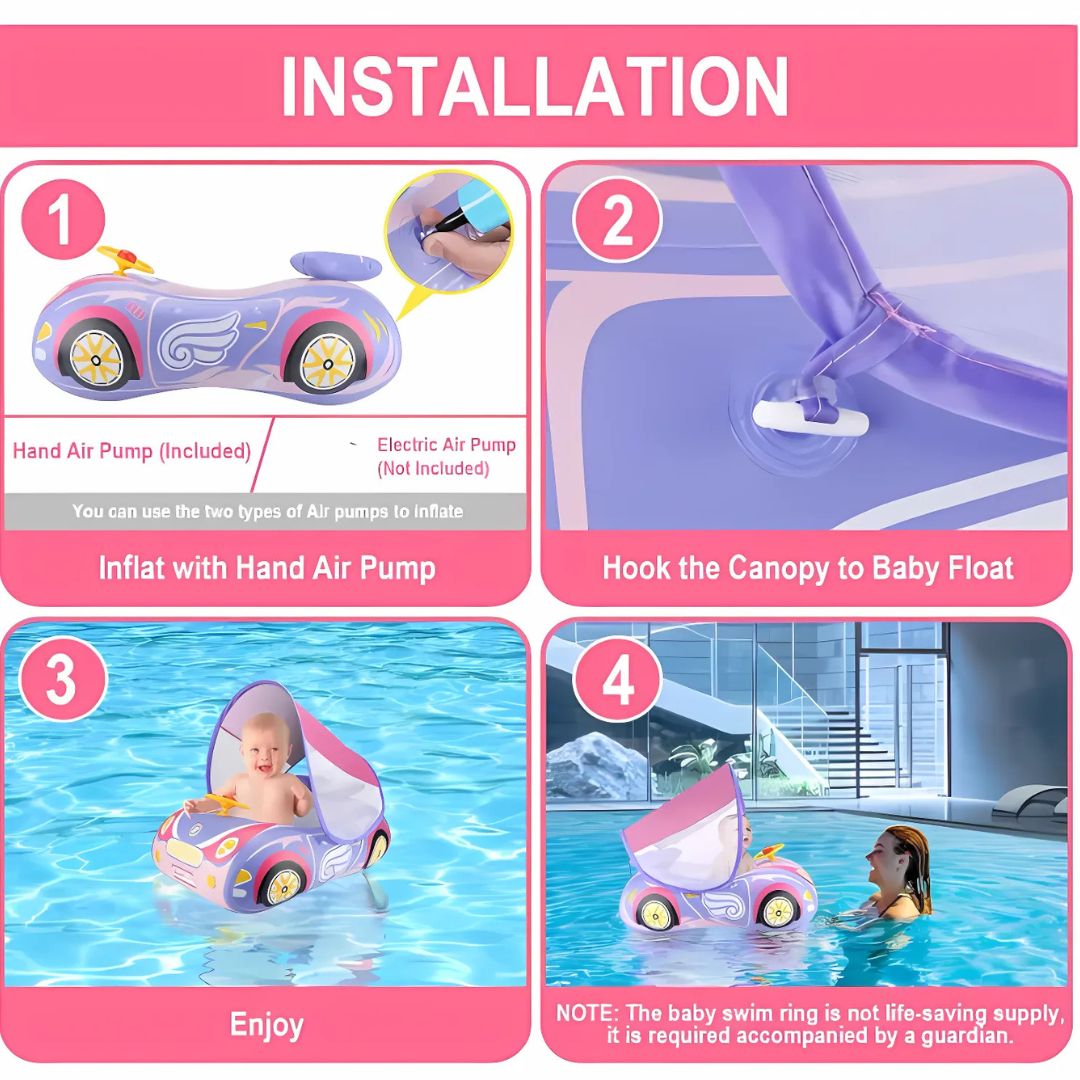 INSTALLATION

1

Hand Air Pump (Included)

Electric Air Pump (Not Included)

You can use the two types of Air pumps to inflate

Inflat with Hand Air Pump

2

Hook the Canopy to Baby Float

3

Enjoy

4

NOTE: The baby swim ring is not life-saving supply, it is required accompanied by a guardian.