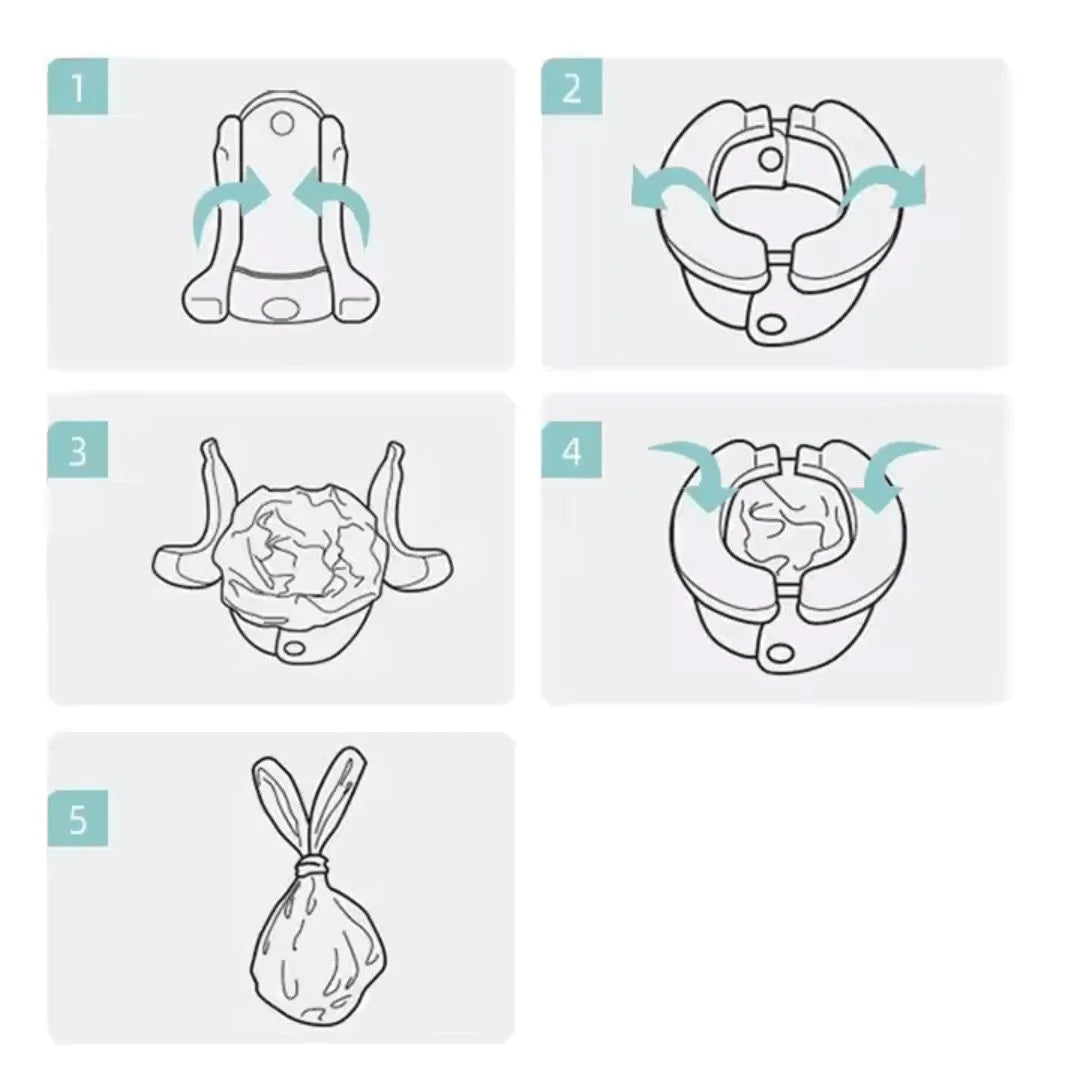 1

2

3

4

5