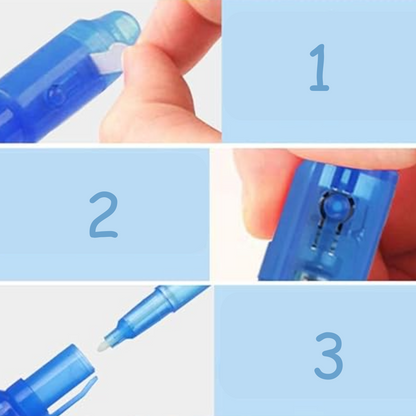 1

2

3