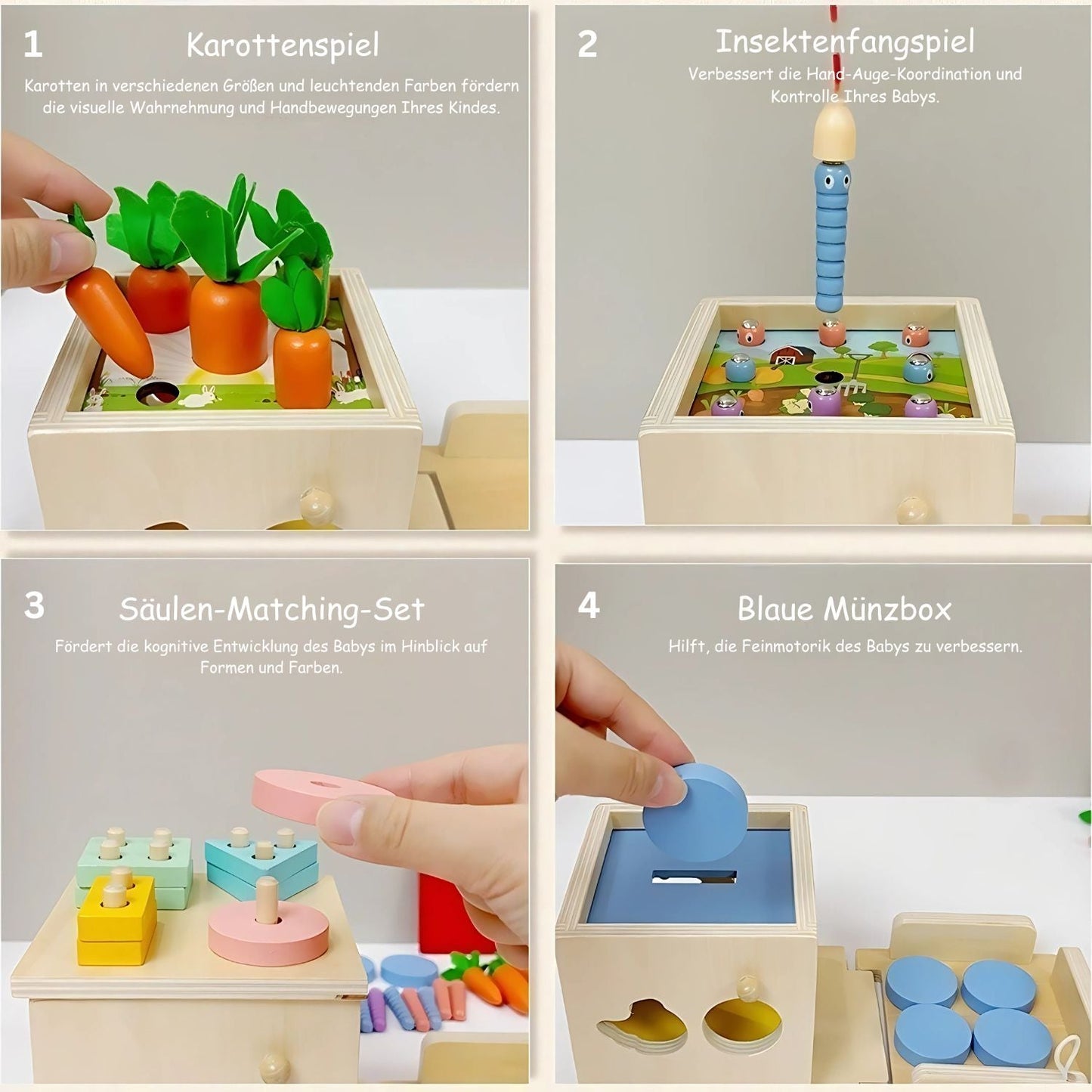 1 Karottenspiel

Karotten in verschiedenen Größen und leuchtenden Farben fördern die visuelle Wahrnehmung und Handbewegungen Ihres Kindes.

2 Insektenfangspiel

Verbessert die Hand-Auge-Koordination und Kontrolle Ihres Babys.

3 Säulen-Matching-Set

Fördert die kognitive Entwicklung des Babys im Hinblick auf Formen und Farben.

4 Blaue Münzbox

Hilft, die Feinmotorik des Babys zu verbessern.